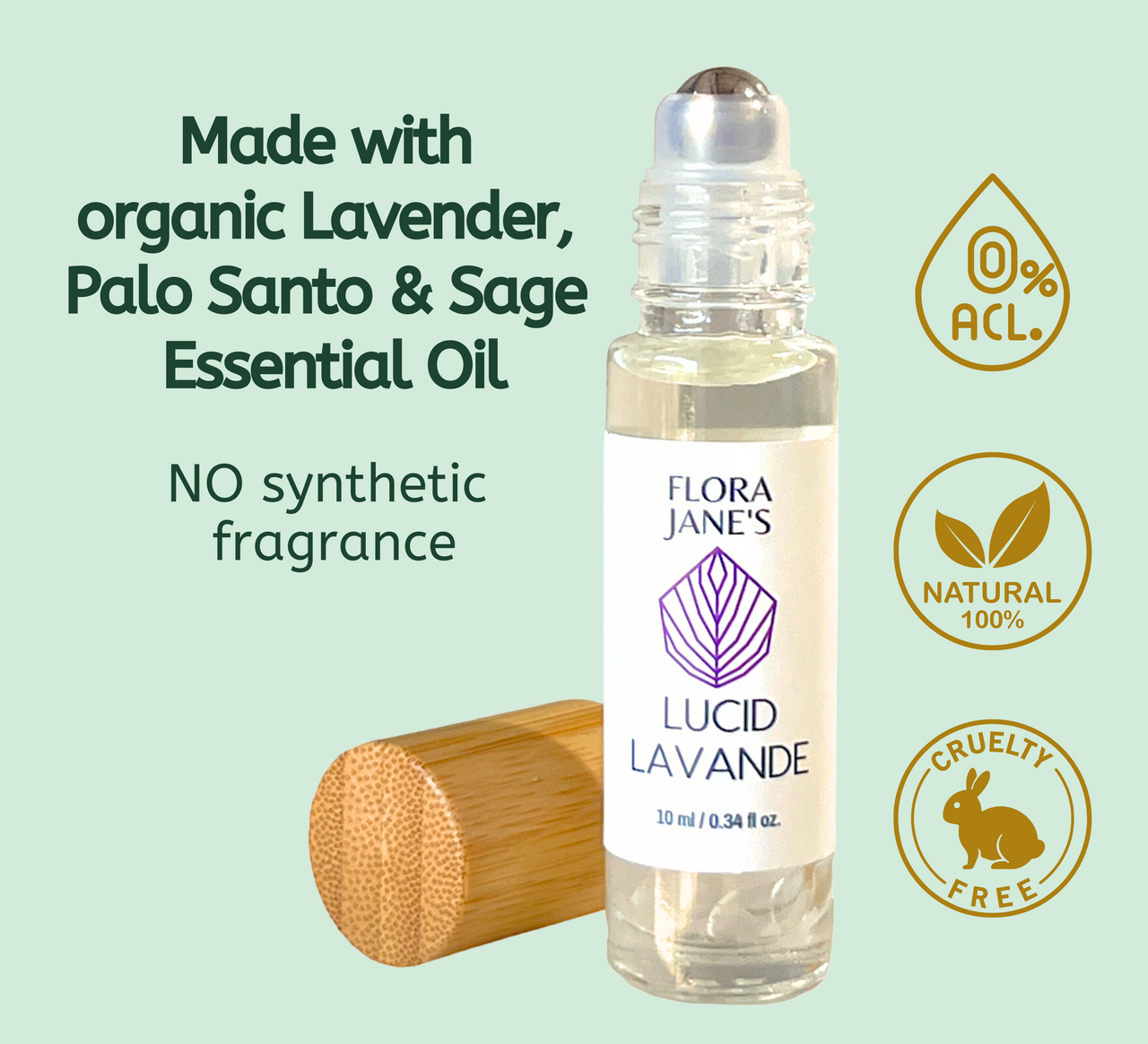 Made with organic Lavender, Palo Santo & Sage Essential Oil

NO synthetic fragrance

FLORA JANE'S

LUCID LAVANDE

10 ml / 0.34 fl oz.

0% ACL.

NATURAL 100%

CRUELTY FREE